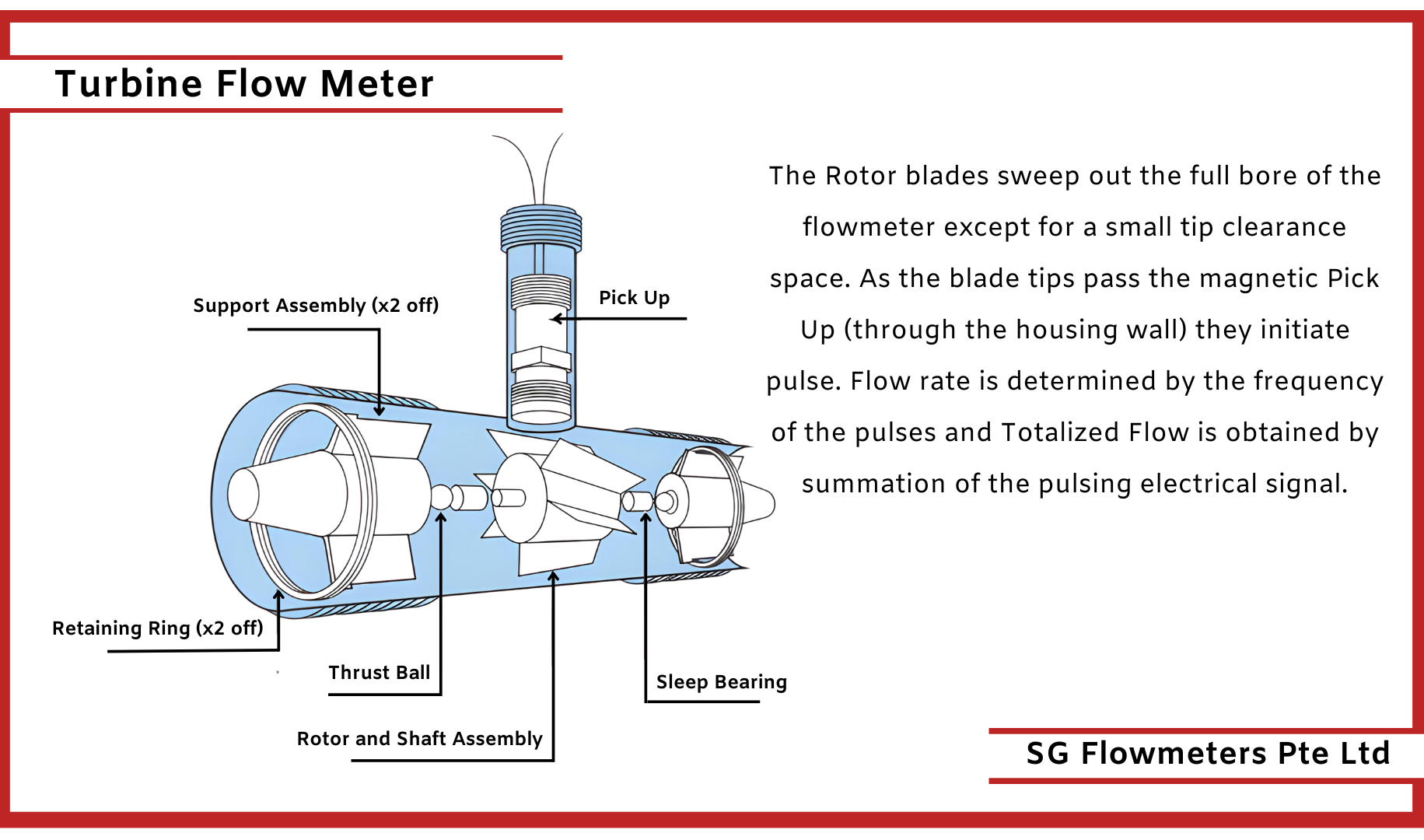 Turbine Flow Meter

Support Assembly (x2 off)

Pick Up

Retaining Ring (x2 off)

Thrust Ball

Rotor and Shaft Assembly

Sleep Bearing

The Rotor blades sweep out the full bore of the flowmeter except for a small tip clearance space. As the blade tips pass the magnetic Pick Up (through the housing wall) they initiate pulse. Flow rate is determined by the frequency of the pulses and Totalized Flow is obtained by summation of the pulsing electrical signal.

SG Flowmeters Pte Ltd